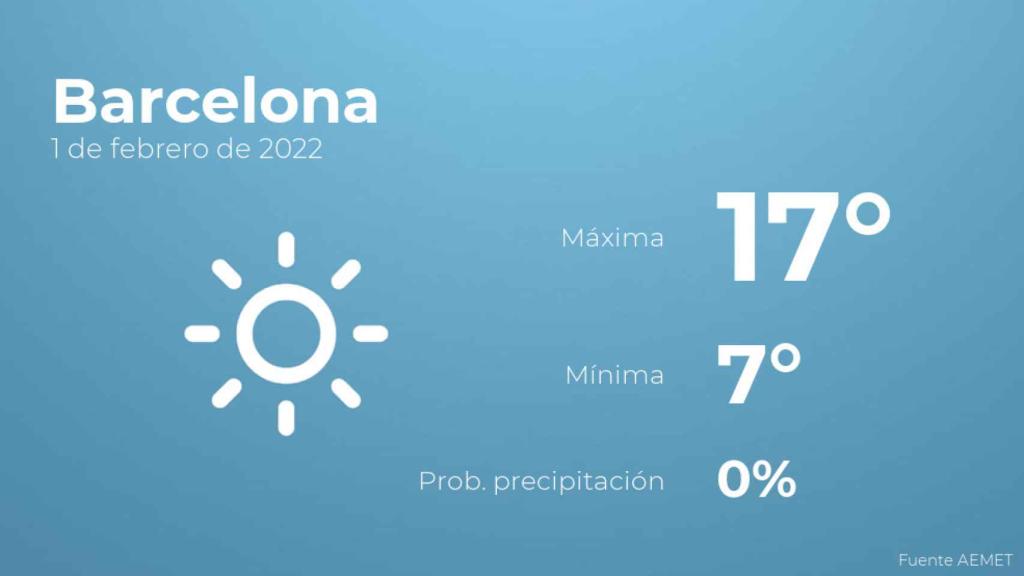 Barcelona
1 de febrero de 2022

Máxima 17°

Mínima 7°

Prob. precipitación 0%

Fuente AEMET