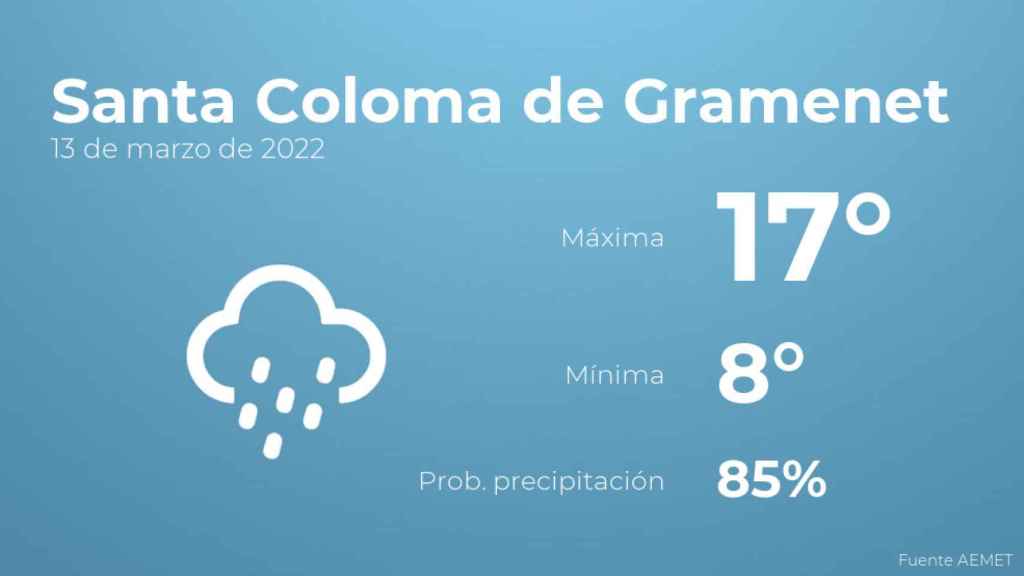 Santa Coloma de Gramenet
13 de marzo de 2022

Máxima 17°

Mínima 8°

Prob. precipitación 85%

Fuente AEMET