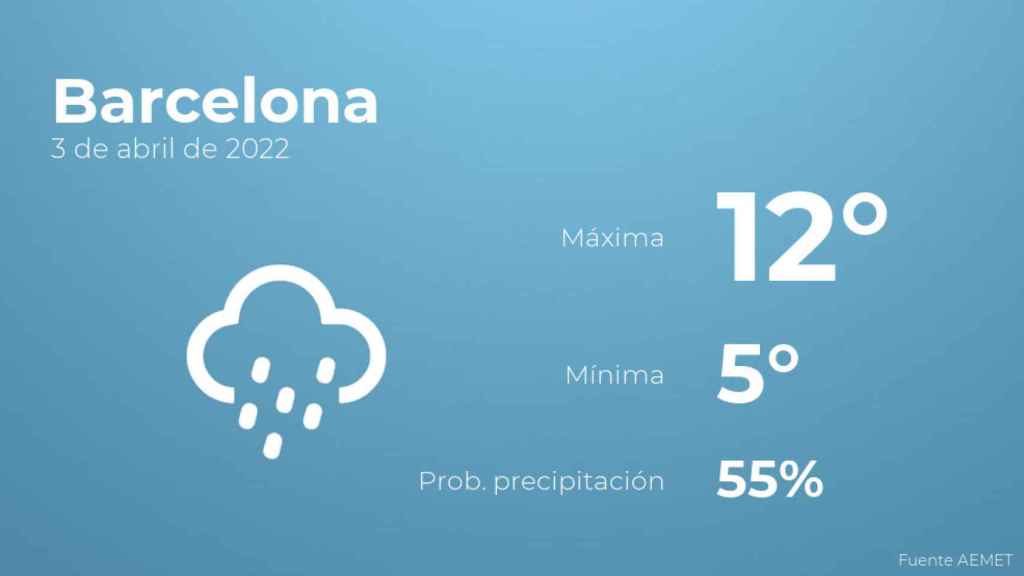 Barcelona
3 de abril de 2022

Máxima
12°

Mínima
5°

Prob. precipitación
55%

Fuente AEMET