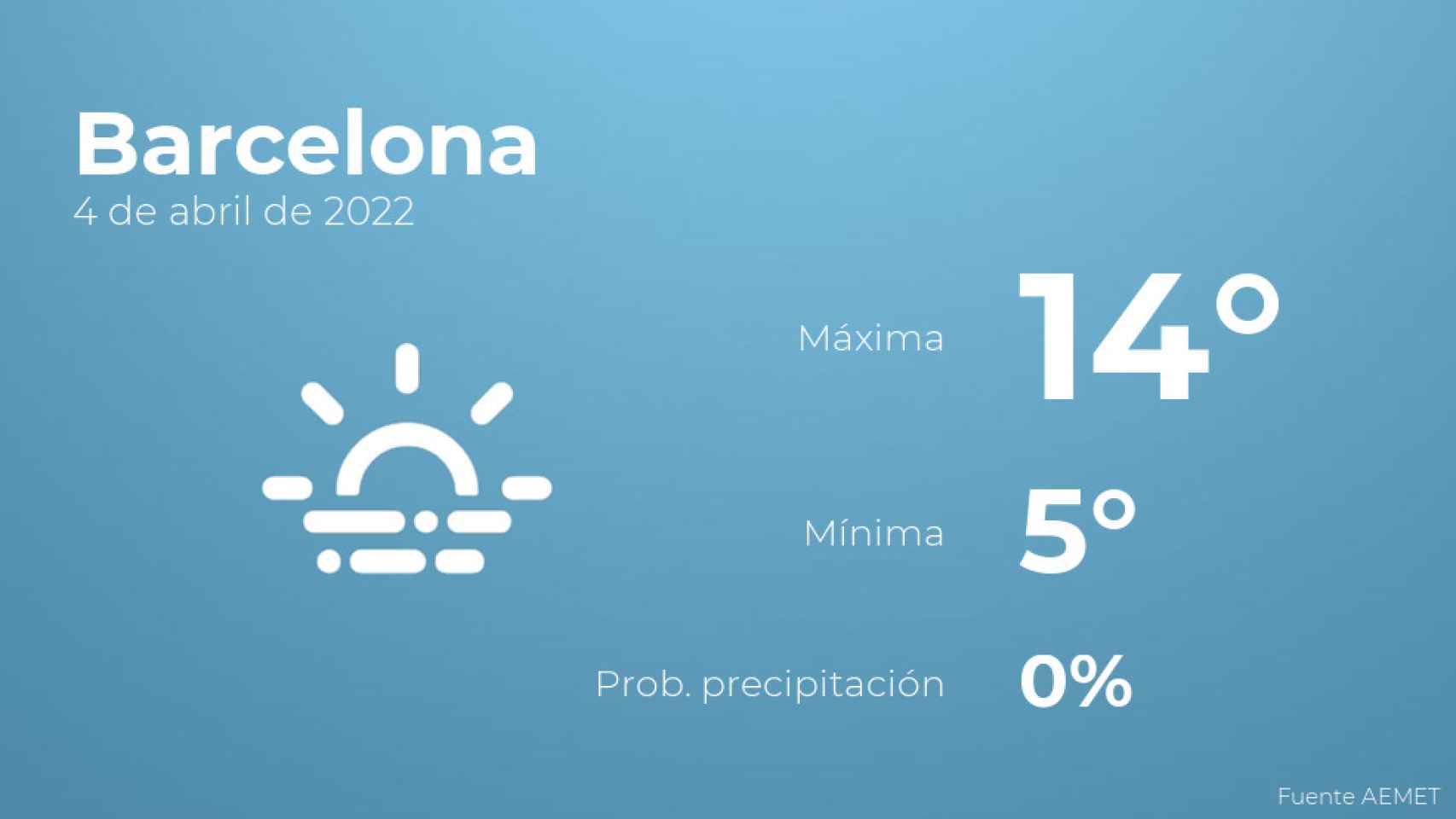 Barcelona
4 de abril de 2022

Máxima 14°

Mínima 5°

Prob. precipitación 0%

Fuente AEMET