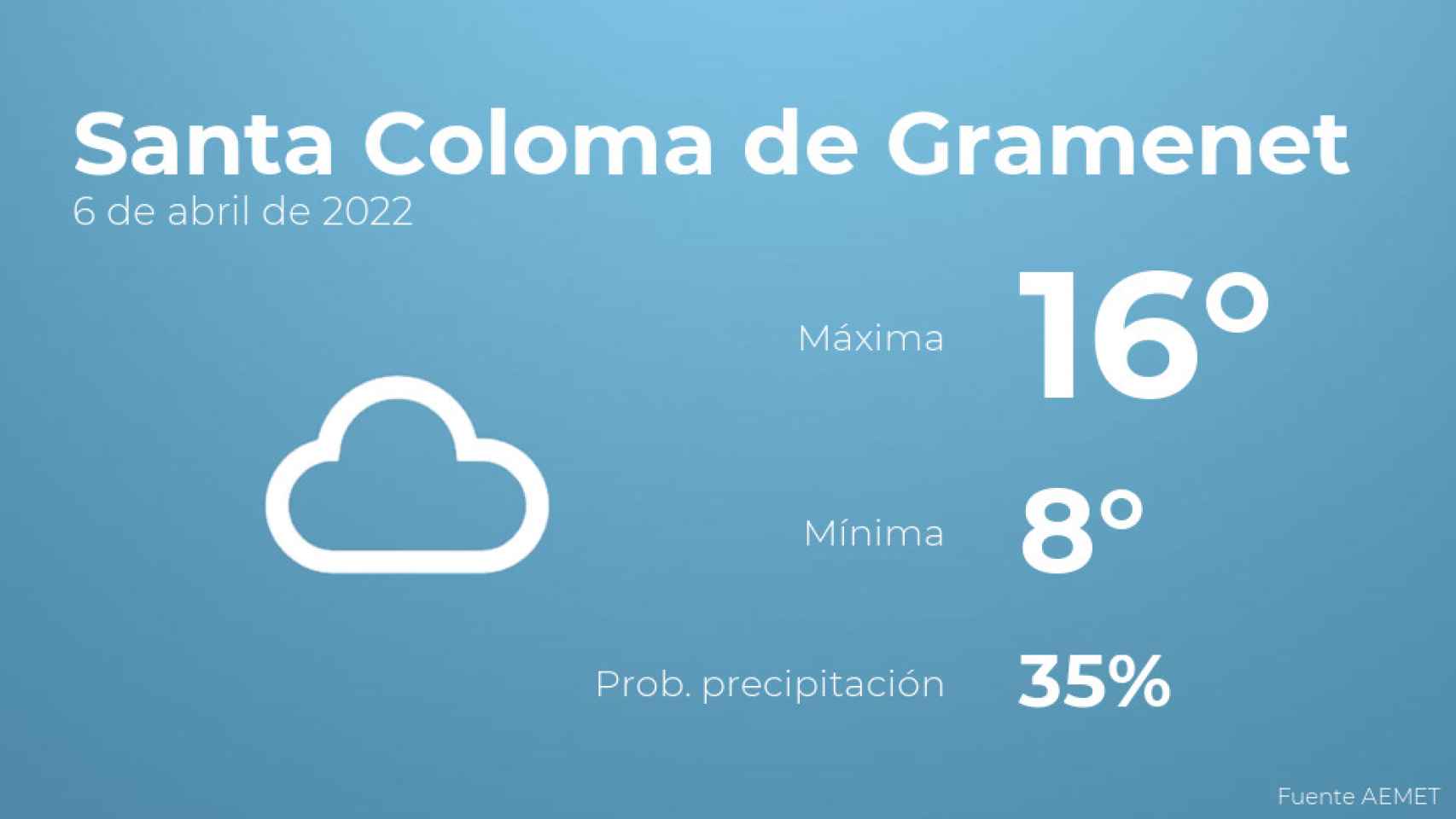 Santa Coloma de Gramenet
6 de abril de 2022

Máxima 16°

Mínima 8°

Prob. precipitación 35%

Fuente AEMET