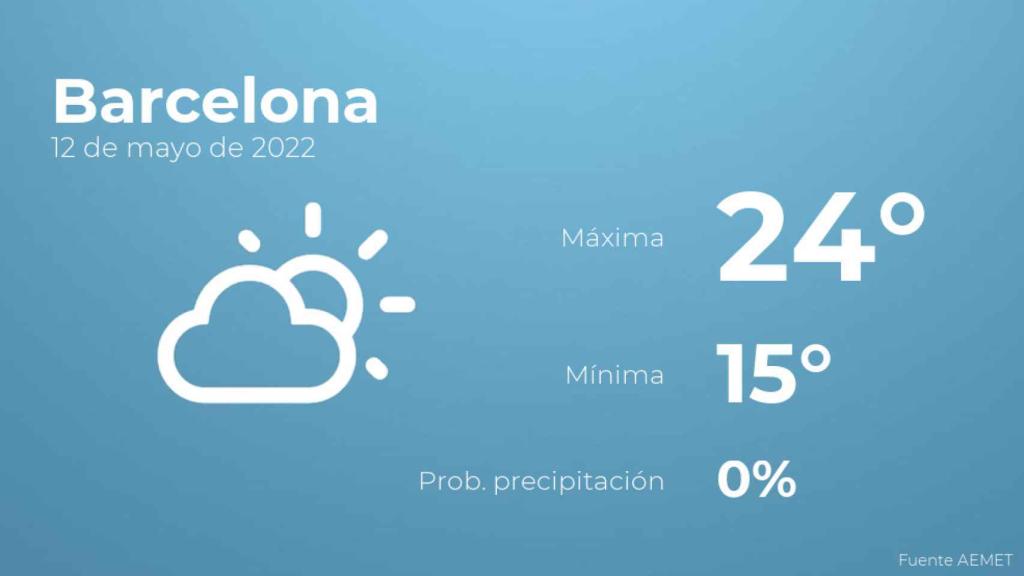 Barcelona
12 de mayo de 2022

Máxima 24°

Mínima 15°

Prob. precipitación 0%

Fuente AEMET