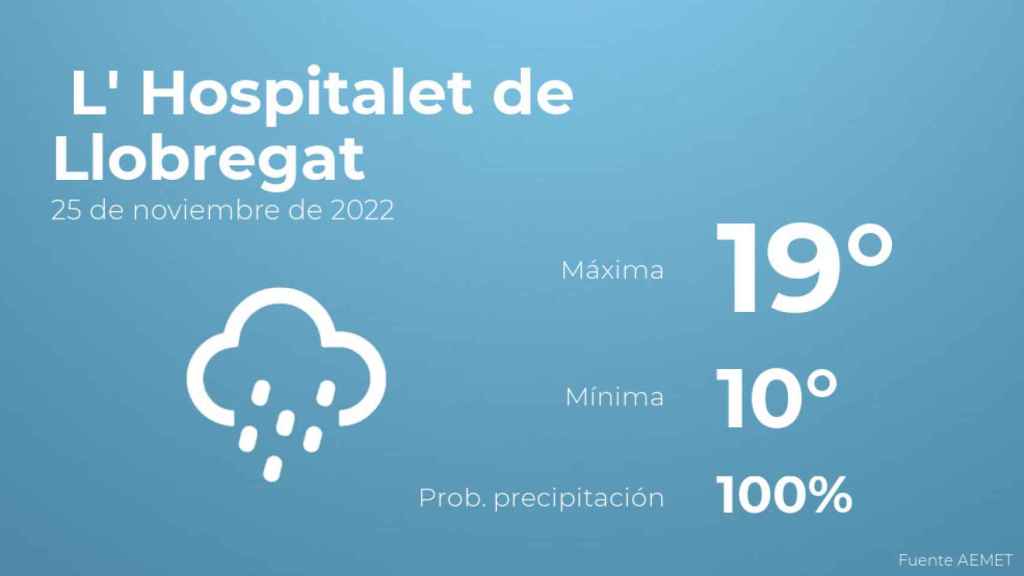 L' Hospitalet de Llobregat

25 de noviembre de 2022

Máxima 19°

Mínima 10°

Prob. precipitación 100%

Fuente AEMET