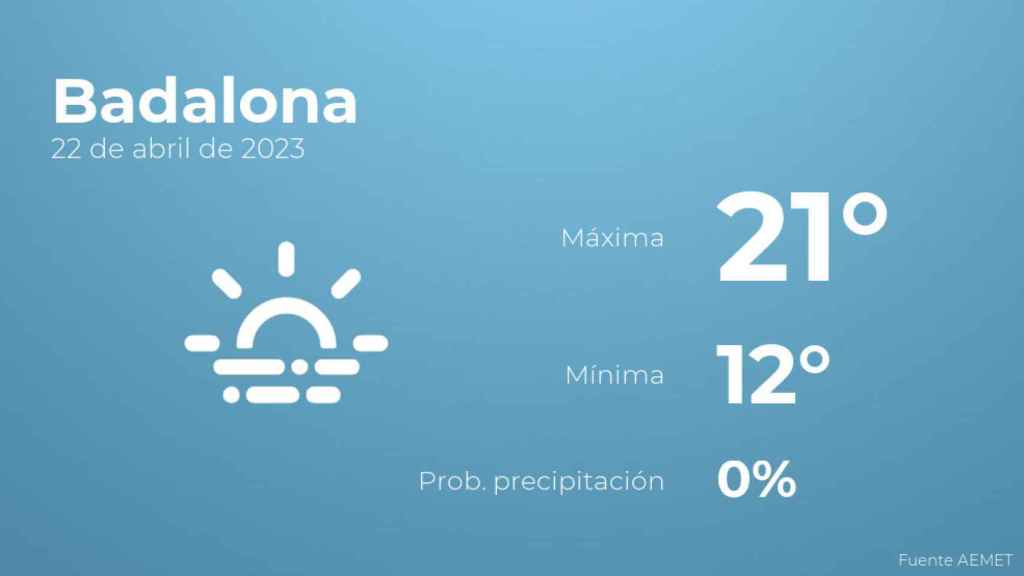 Badalona
22 de abril de 2023

Máxima
21°

Mínima
12°

Prob. precipitación
0%

Fuente AEMET